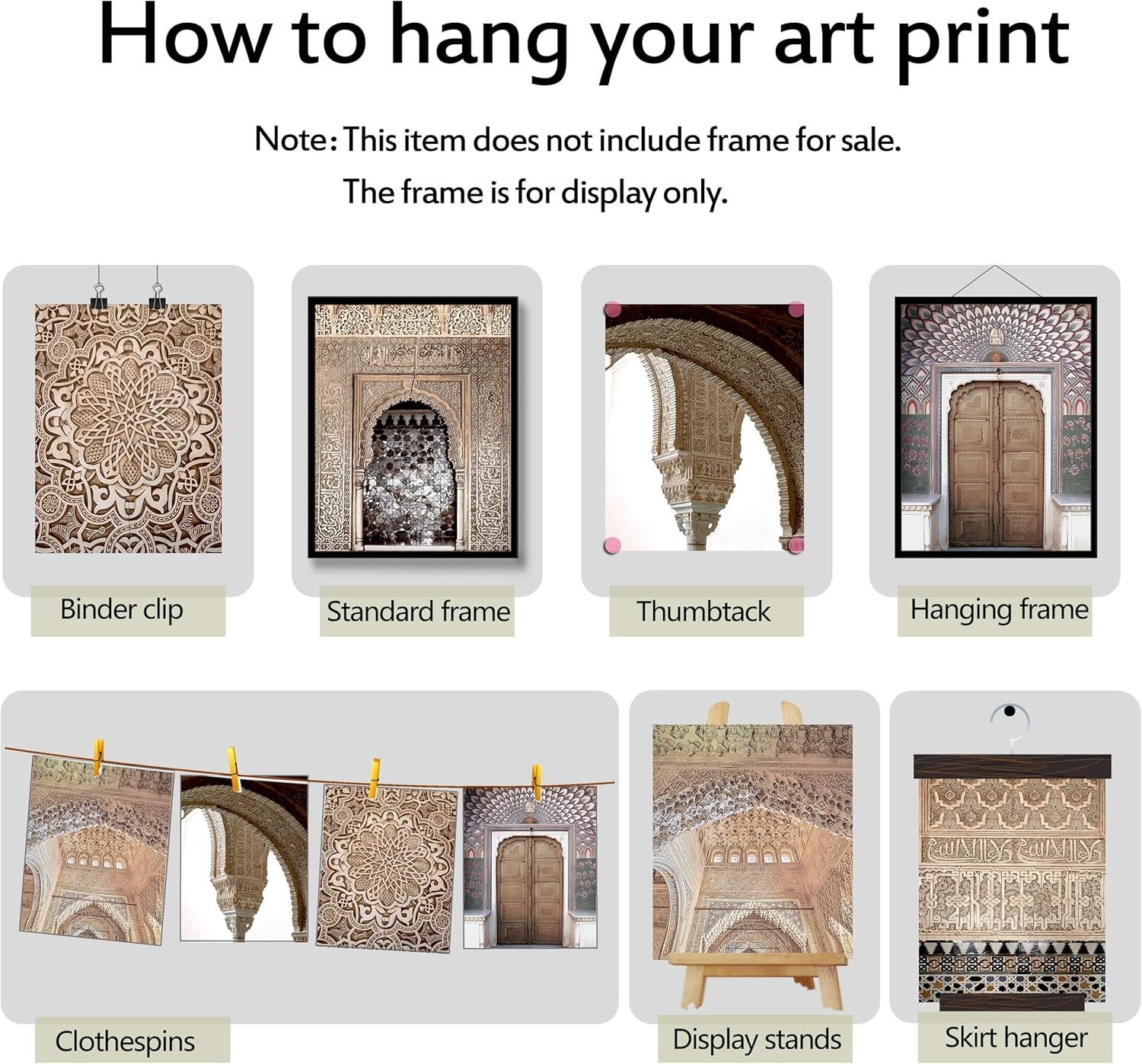 How to hang your art print

Note: This item does not include frame for sale.
The frame is for display only.

Binder clip

Standard frame

Thumbtack

Hanging frame

Clothespins

Display stands

Skirt hanger