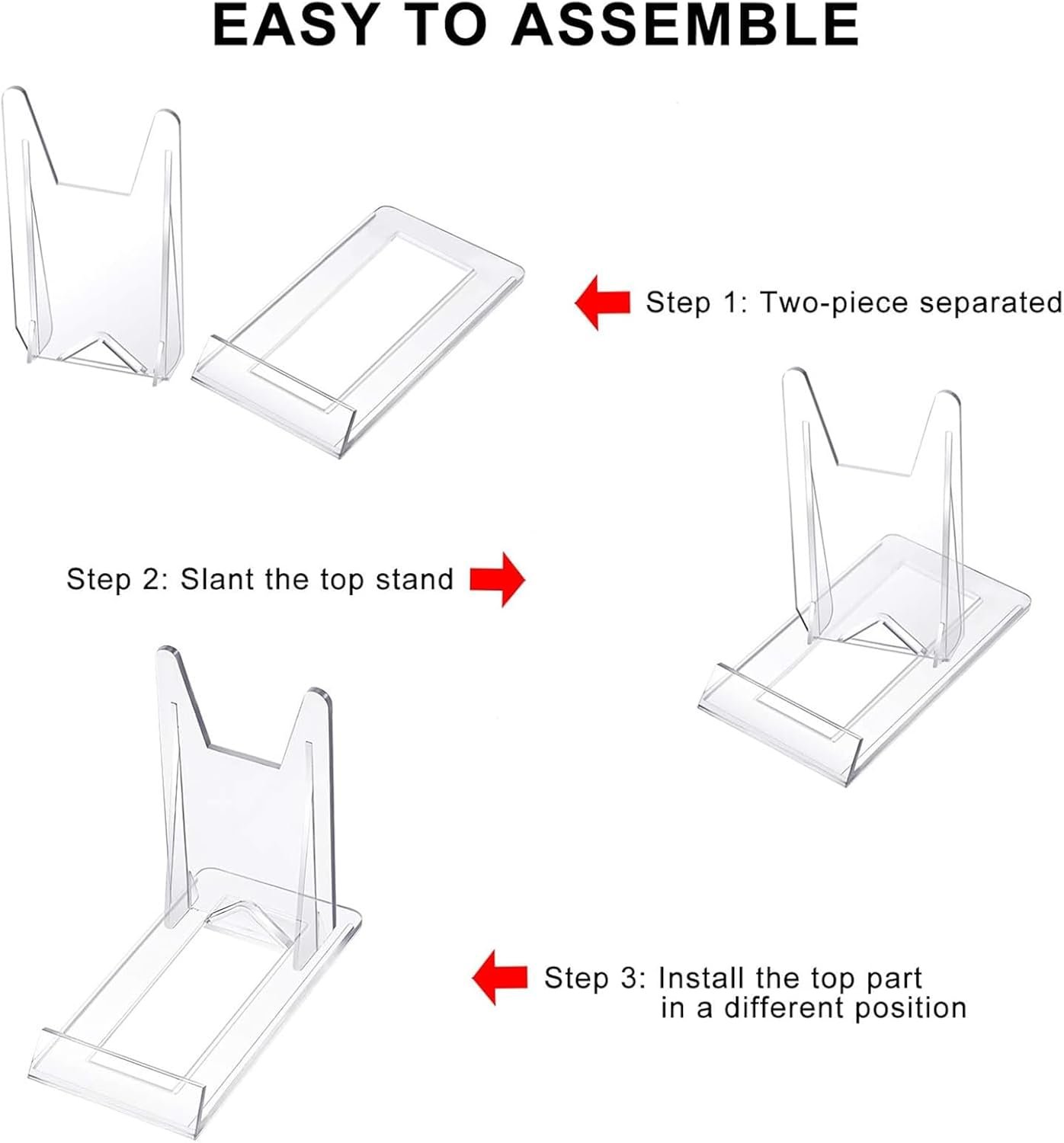 EASY TO ASSEMBLE

Step 1: Two-piece separated

Step 2: Slant the top stand

Step 3: Install the top part in a different position